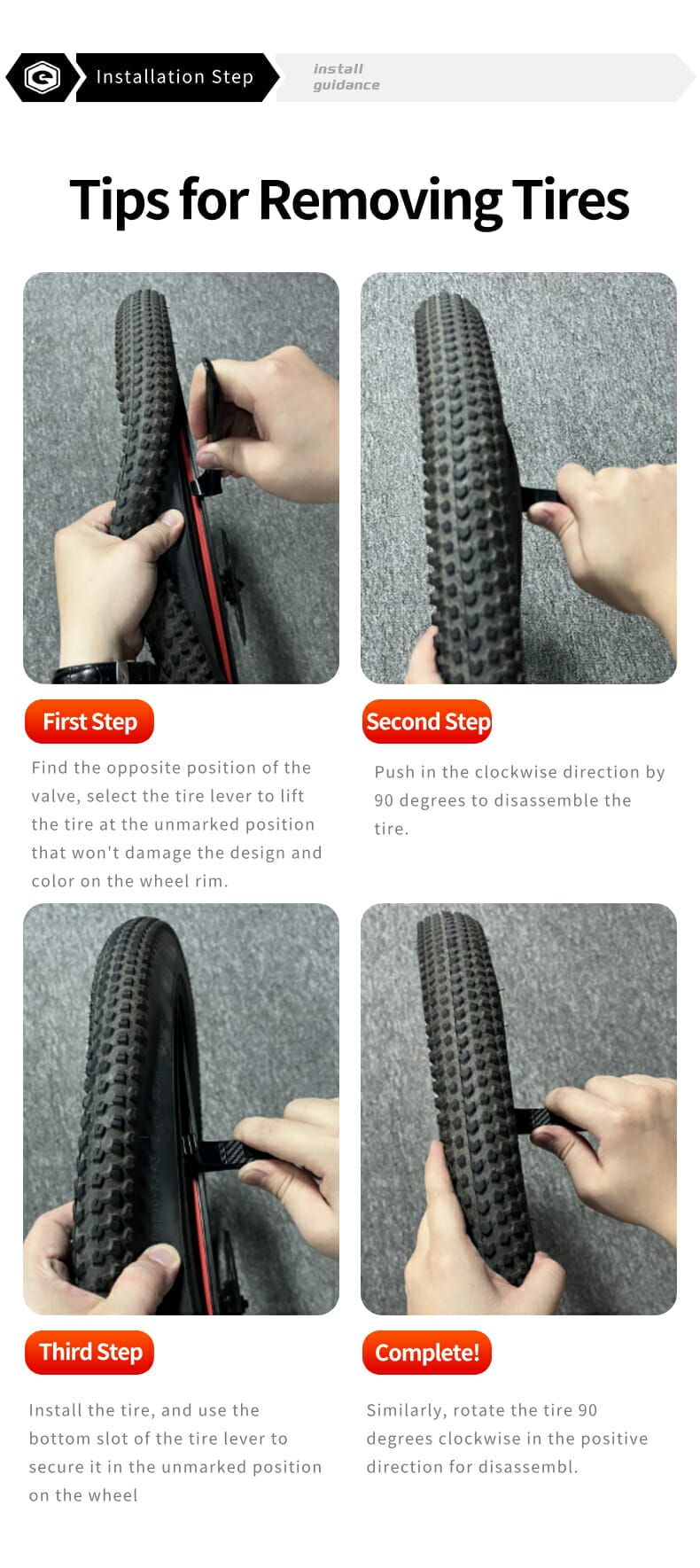 Installation Step

install guidance

Tips for Removing Tires

First Step

Find the opposite position of the valve, select the tire lever to lift the tire at the unmarked position that won't damage the design and color on the wheel rim.

Second Step

Push in the clockwise direction by 90 degrees to disassemble the tire.

Third Step

Install the tire, and use the bottom slot of the tire lever to secure it in the unmarked position on the wheel

Complete!

Similarly, rotate the tire 90 degrees clockwise in the positive direction for disassembl.